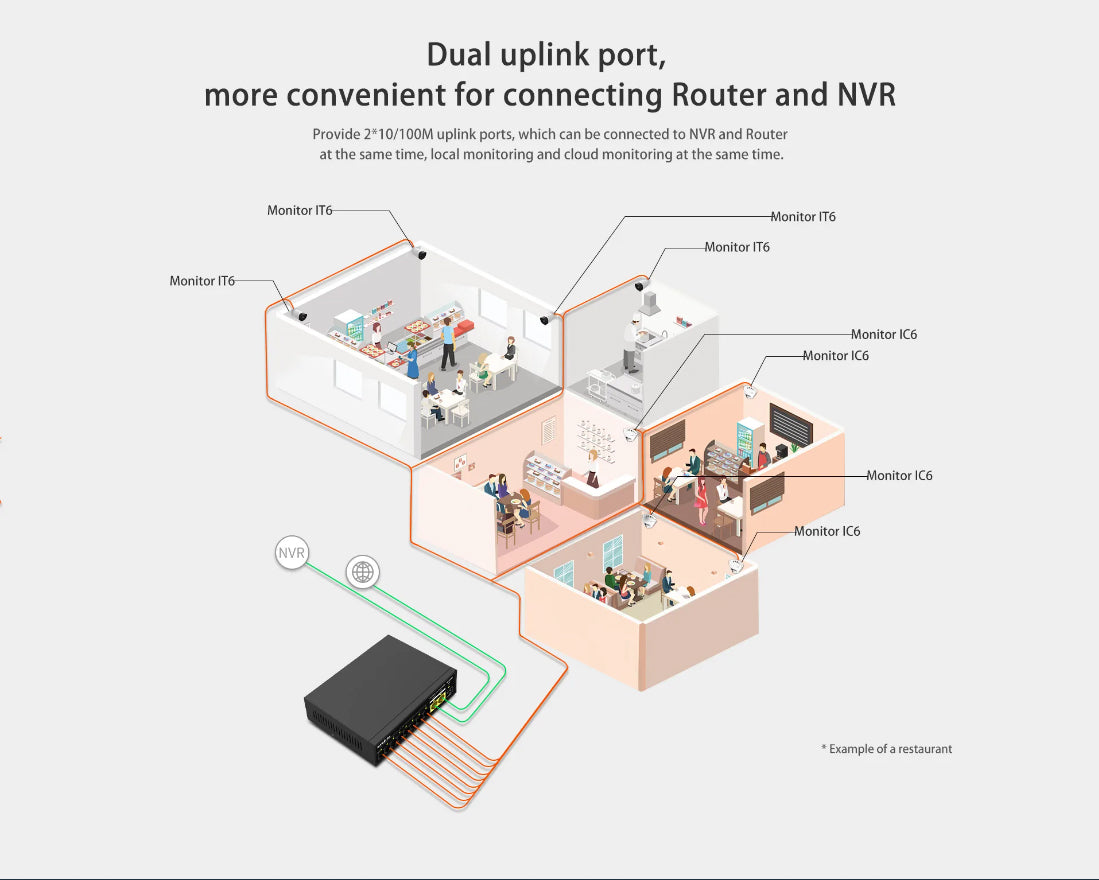 Dual uplink port,
more convenient for connecting Router and NVR

Provide 2*10/100M uplink ports, which can be connected to NVR and Router at the same time, local monitoring and cloud monitoring at the same time.

Monitor IT6

Monitor IT6

Monitor IT6

Monitor IT6

Monitor IC6

Monitor IC6

Monitor IC6

Monitor IC6

NVR

* Example of a restaurant